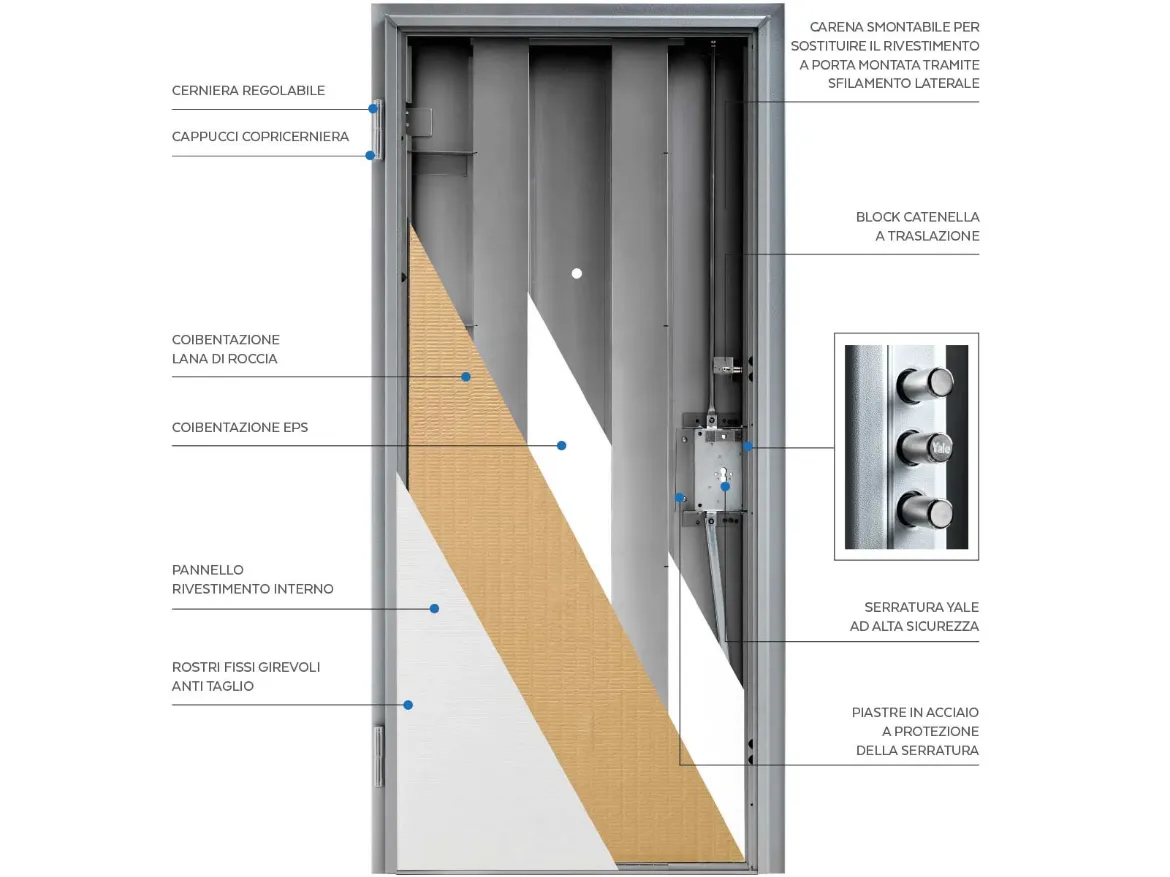 CERNIERA REGOLABILE

CAPPUCCI COPRICERNIERA

COIBENTAZIONE LANA DI ROCCIA

COIBENTAZIONE EPS

PANNELLO RIVESTIMENTO INTERNO

ROSTRI FISSI GIREVOLI ANTI TAGLIO

CARENA SMONTABILE PER SOSTITUIRE IL RIVESTIMENTO A PORTA MONTATA TRAMITE SFILAMENTO LATERALE

BLOCK CATENELLA A TRASLAZIONE

Yale

SERRATURA YALE AD ALTA SICUREZZA

PIASTRE IN ACCIAIO A PROTEZIONE DELLA SERRATURA