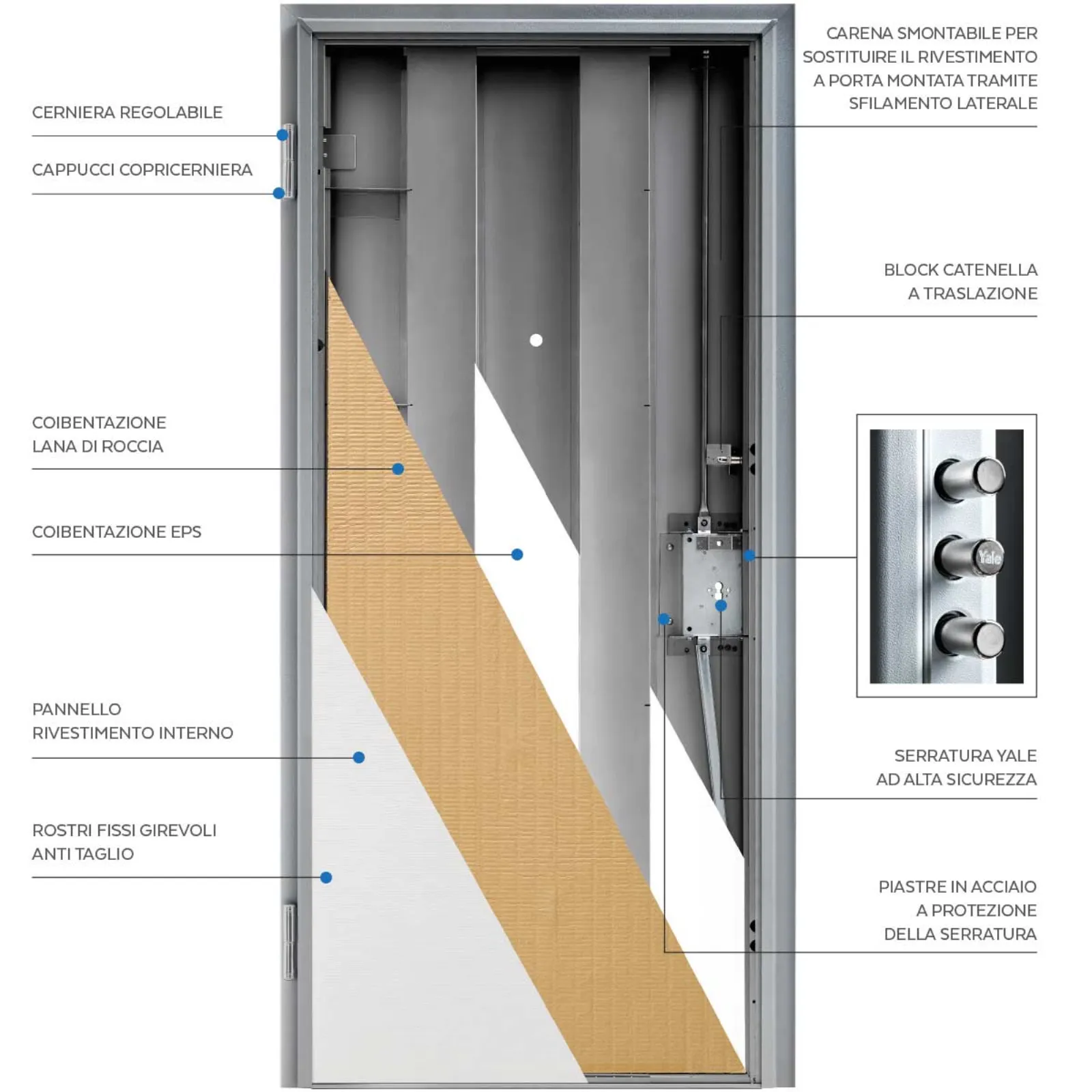 CERNIERA REGOLABILE

CAPPUCCI COPRICERNIERA

COIBENTAZIONE LANA DI ROCCIA

COIBENTAZIONE EPS

PANNELLO RIVESTIMENTO INTERNO

ROSTRI FISSI GIREVOLI ANTI TAGLIO

CARENA SMONTABILE PER SOSTITUIRE IL RIVESTIMENTO A PORTA MONTATA TRAMITE SFILAMENTO LATERALE

BLOCK CATENELLA A TRASLAZIONE

Yale

SERRATURA YALE AD ALTA SICUREZZA

PIASTRE IN ACCIAIO A PROTEZIONE DELLA SERRATURA